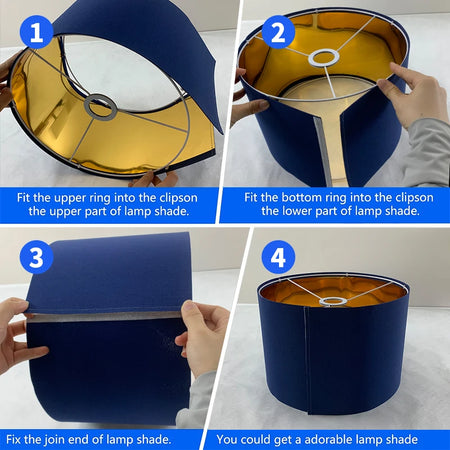 1

Fit the upper ring into the clipson the upper part of lamp shade.

2

Fit the bottom ring into the clipson the lower part of lamp shade.

3

Fix the join end of lamp shade.

4

You could get a adorable lamp shade