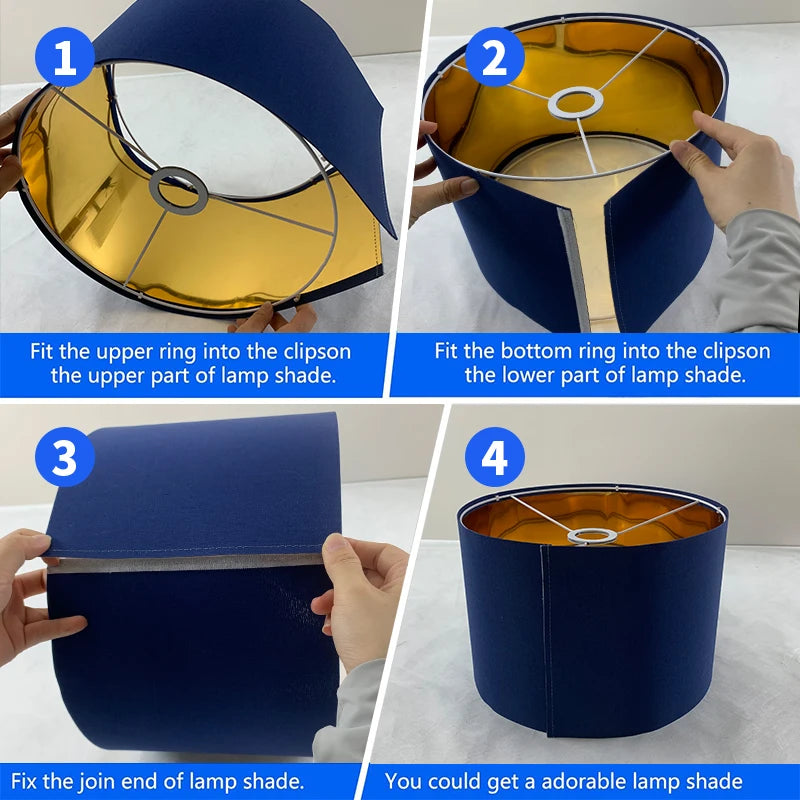 1

Fit the upper ring into the clipson the upper part of lamp shade.

2

Fit the bottom ring into the clipson the lower part of lamp shade.

3

Fix the join end of lamp shade.

4

You could get a adorable lamp shade