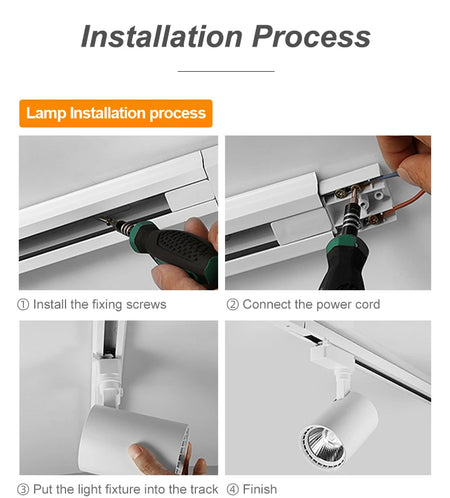 Installation Process

Lamp Installation process

① Install the fixing screws

② Connect the power cord

③ Put the light fixture into the track

④ Finish