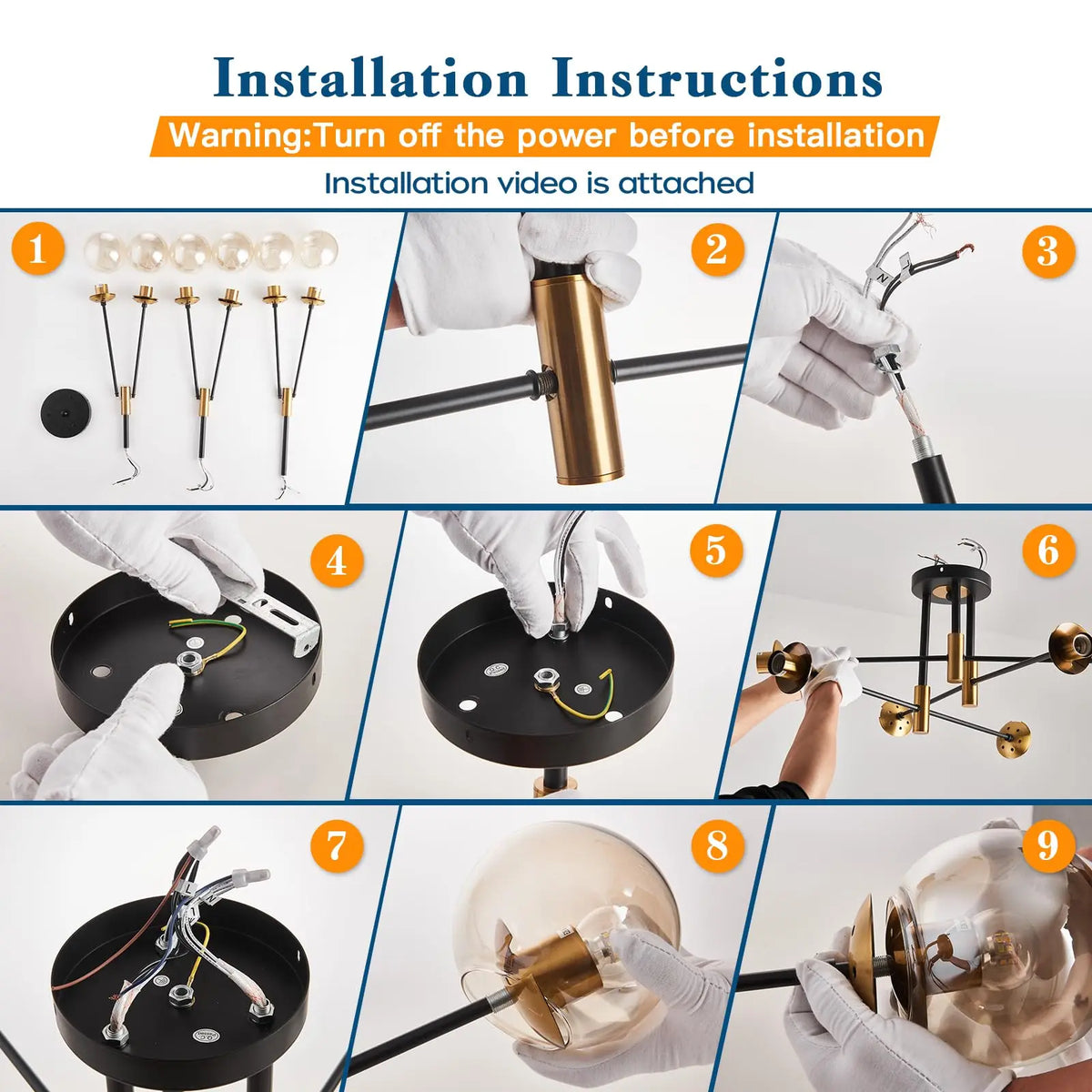 Installation Instructions

Warning:Turn off the power before installation

Installation video is attached

1

2

3

4

5

6

7

8

9