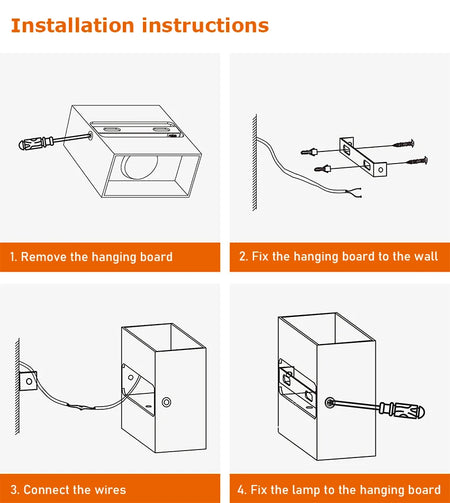 Installation instructions

1. Remove the hanging board

2. Fix the hanging board to the wall

3. Connect the wires

4. Fix the lamp to the hanging board