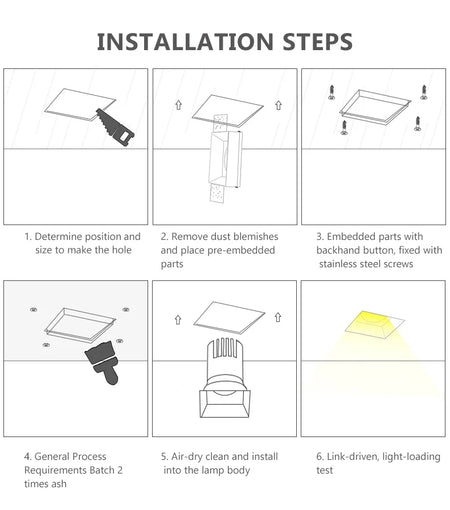 INSTALLATION STEPS

1. Determine position and size to make the hole

2. Remove dust blemishes and place pre-embedded parts

3. Embedded parts with backhand button, fixed with stainless steel screws

4. General Process Requirements Batch 2 times ash

5. Air-dry clean and install into the lamp body

6. Link-driven, light-loading test