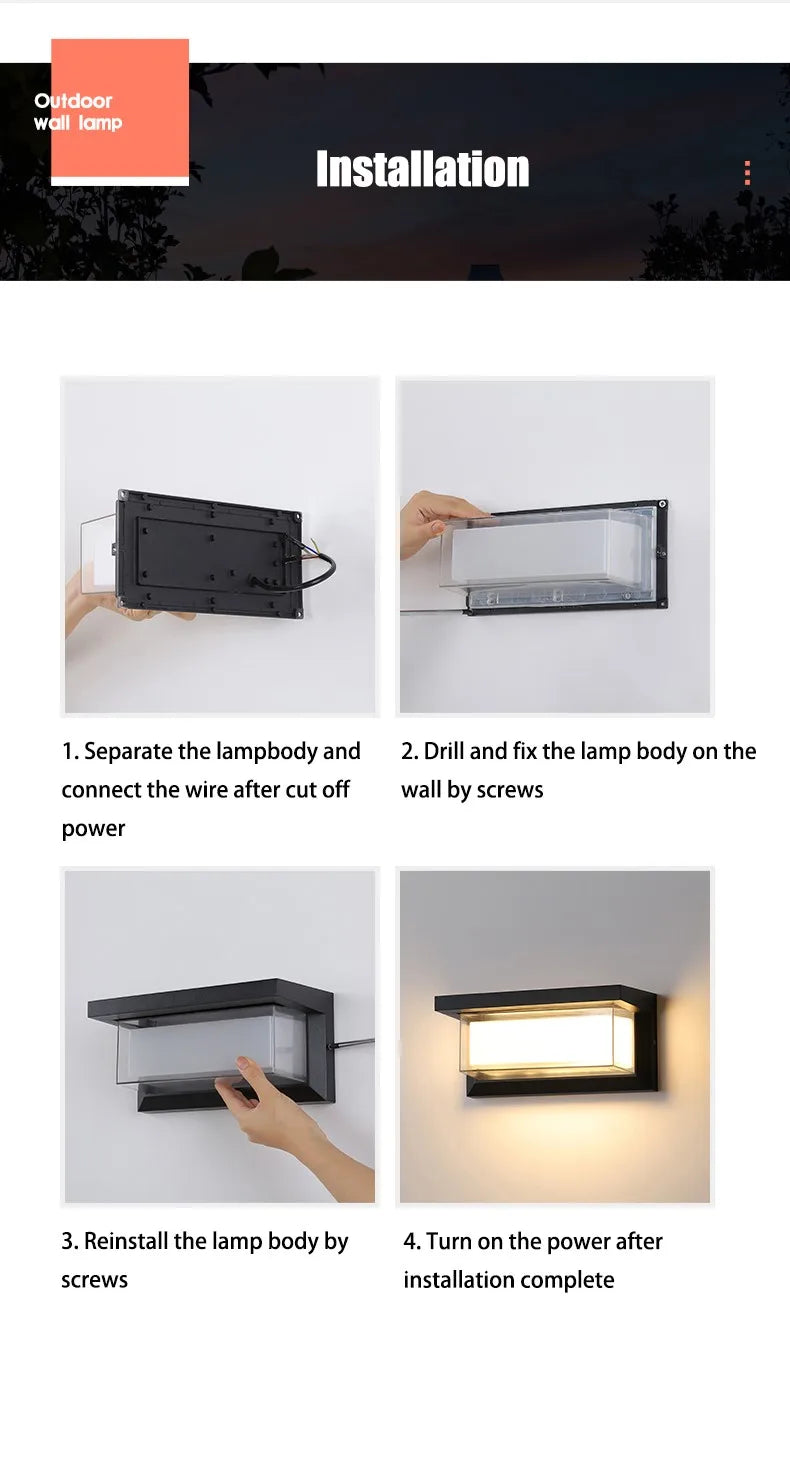 Outdoor wall lamp

Installation

1. Separate the lampbody and connect the wire after cut off power

2. Drill and fix the lamp body on the wall by screws

3. Reinstall the lamp body by screws

4. Turn on the power after installation complete